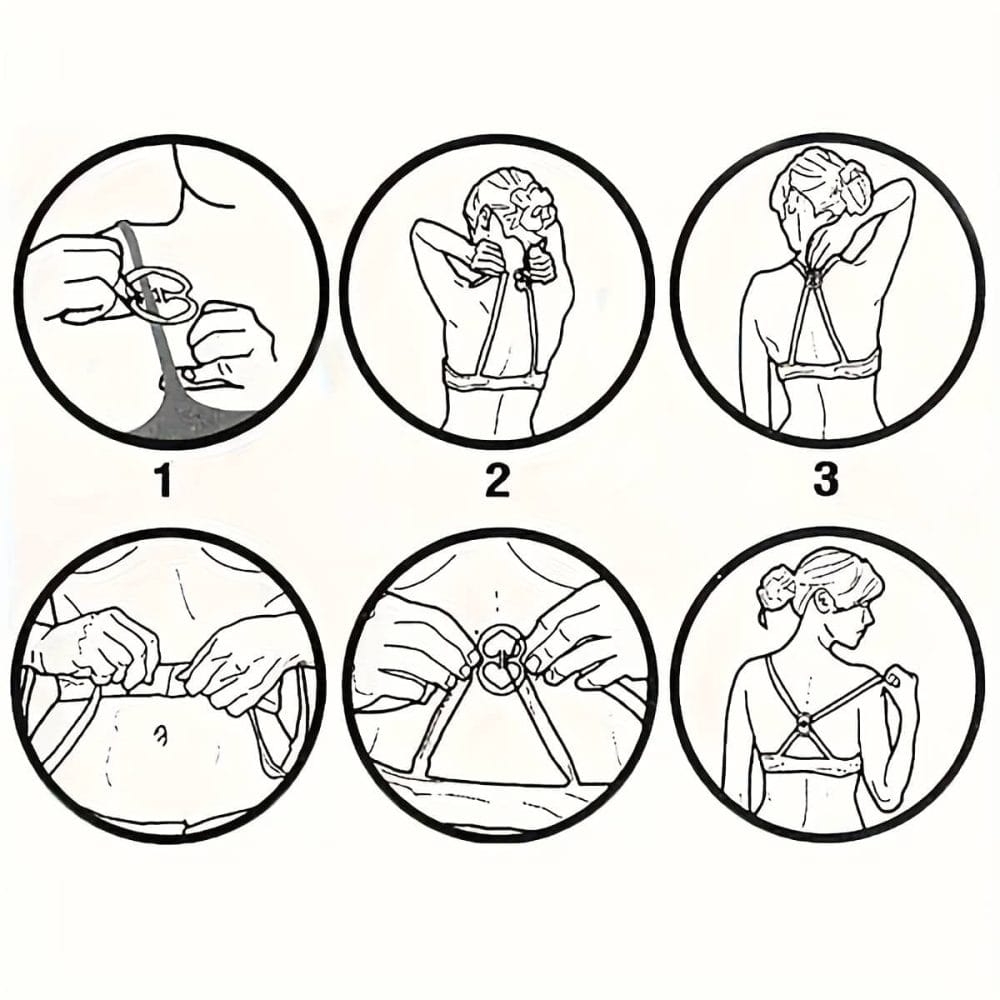 1

2

3