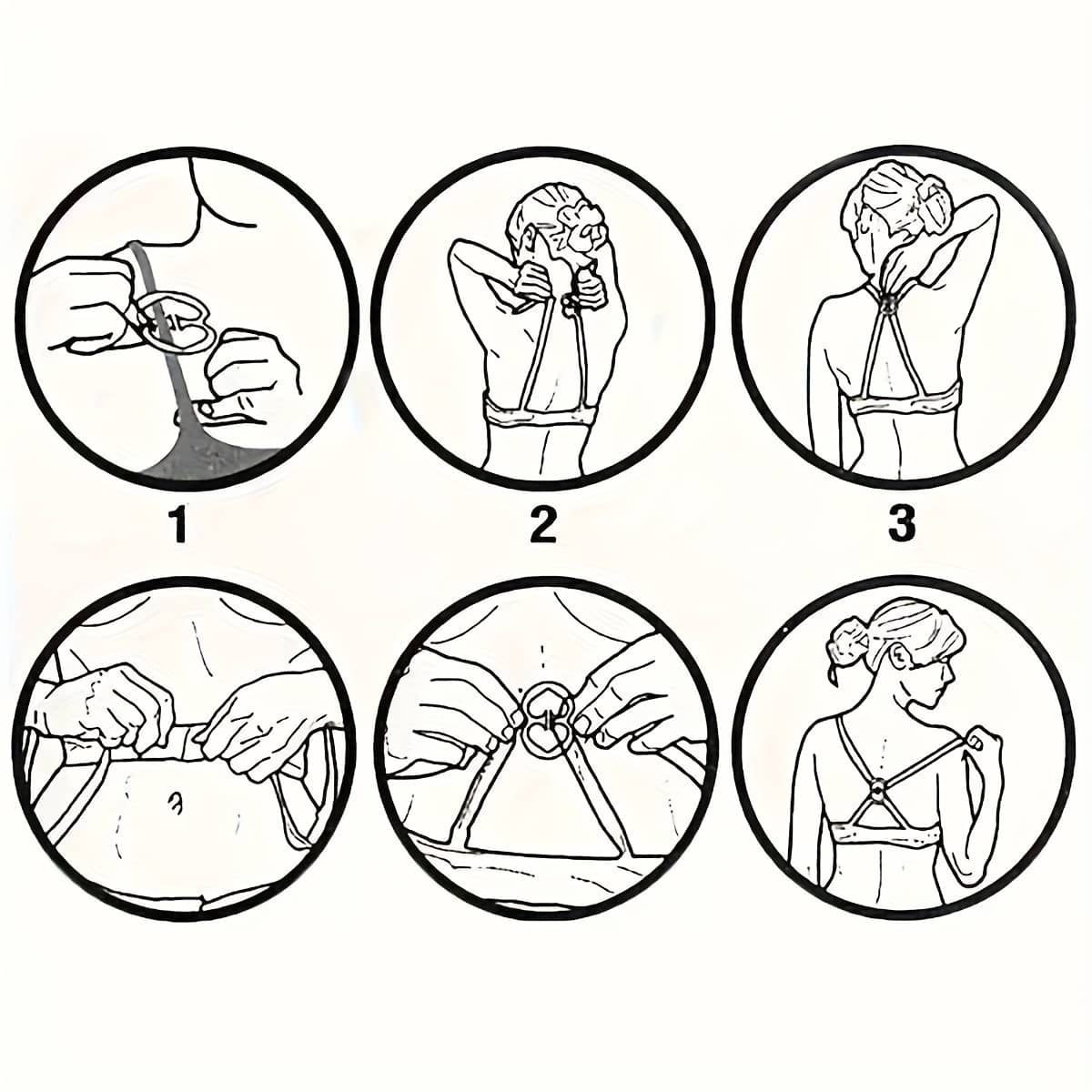 1

2

3