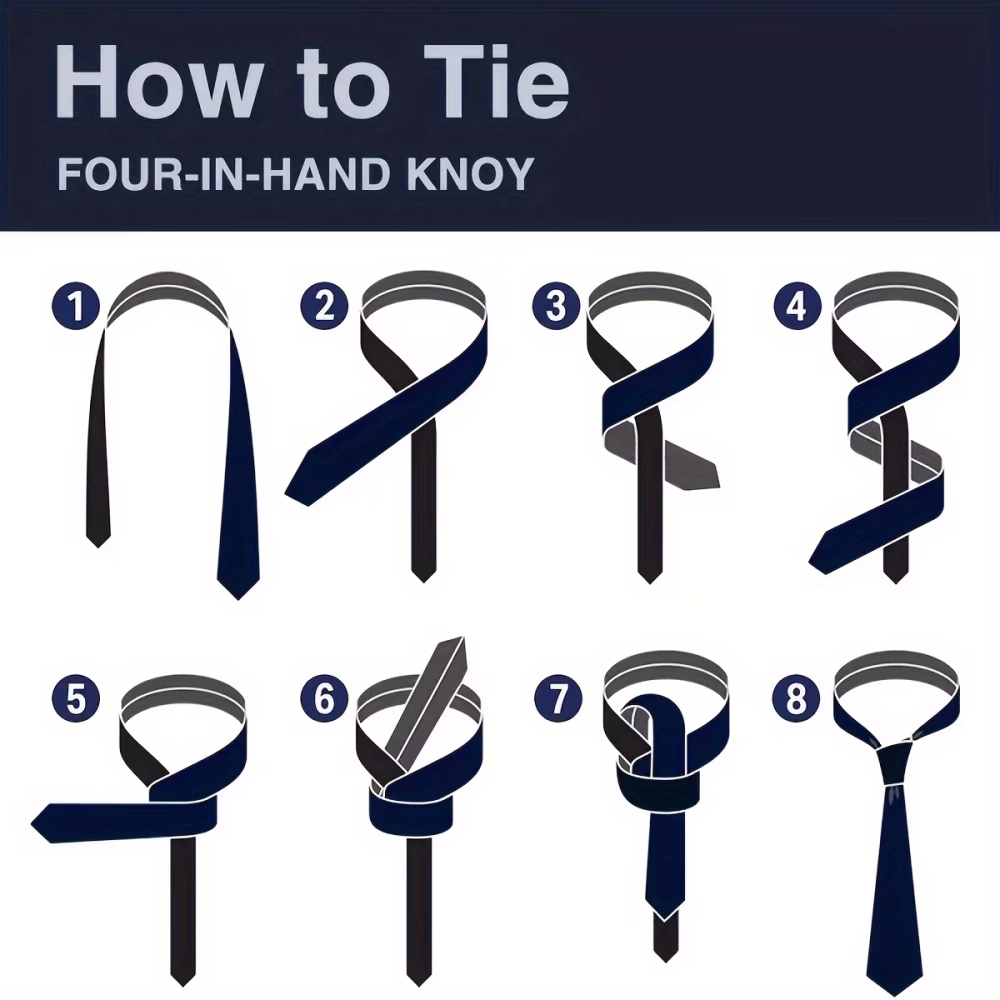 How to Tie

FOUR-IN-HAND KNOY

1

2

3

4

5

6

7

8